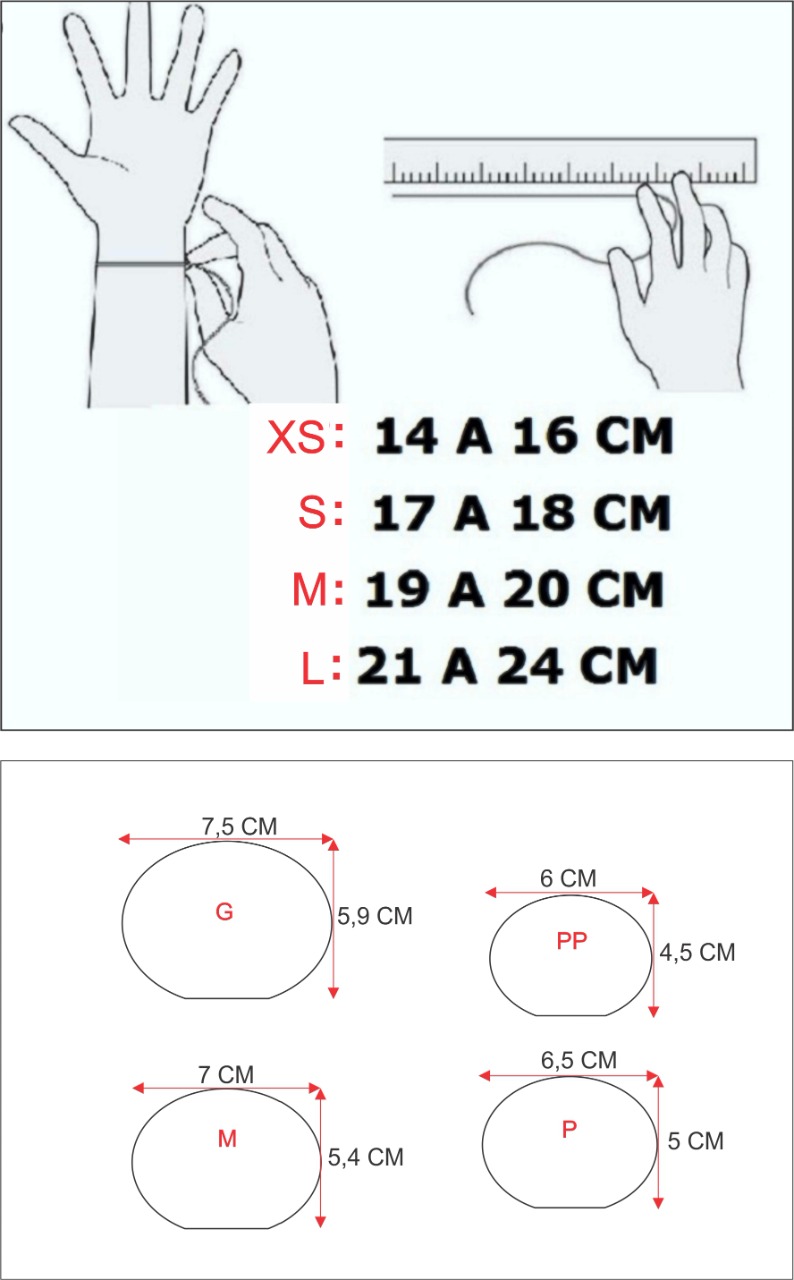 XS: 14 A 16 CM
S: 17 A 18 CM
M: 19 A 20 CM
L: 21 A 24 CM

7,5 CM
G
5,9 CM

6 CM
PP
4,5 CM

7 CM
M
5,4 CM

6,5 CM
P
5 CM